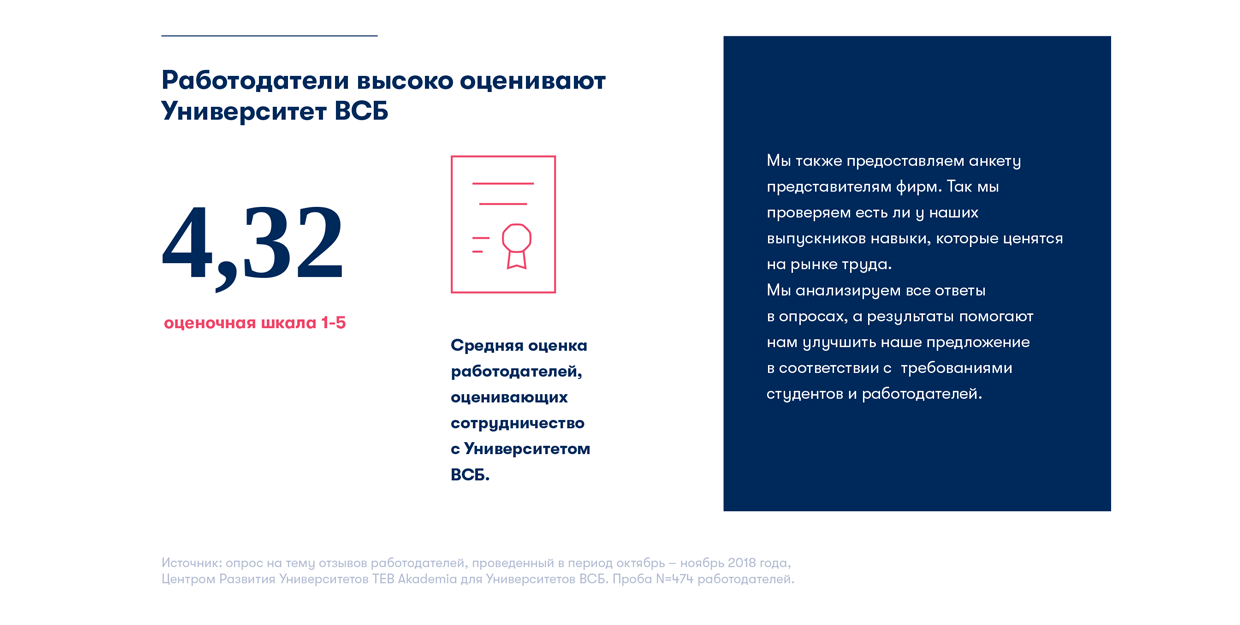 Работодатели высоко оценивают Университет ВСБ

4,32

оценочная шкала 1-5

Средняя оценка работодателей, оценивающих сотрудничество с Университетом ВСБ.

Мы также предоставляем анкету представителям фирм. Так мы проверяем есть ли у наших выпускников навыки, которые ценятся на рынке труда.
Мы анализируем все ответы в опросах, а результаты помогают нам улучшить наше предложение в соответствии с требованиями студентов и работодателей.

Источник: опрос на тему отзывов работодателей, проведенный в период октябрь – ноябрь 2018 года, Центром Развития Университетов TEB Akademia для Университетов ВСБ. Проба N=474 работодателей.