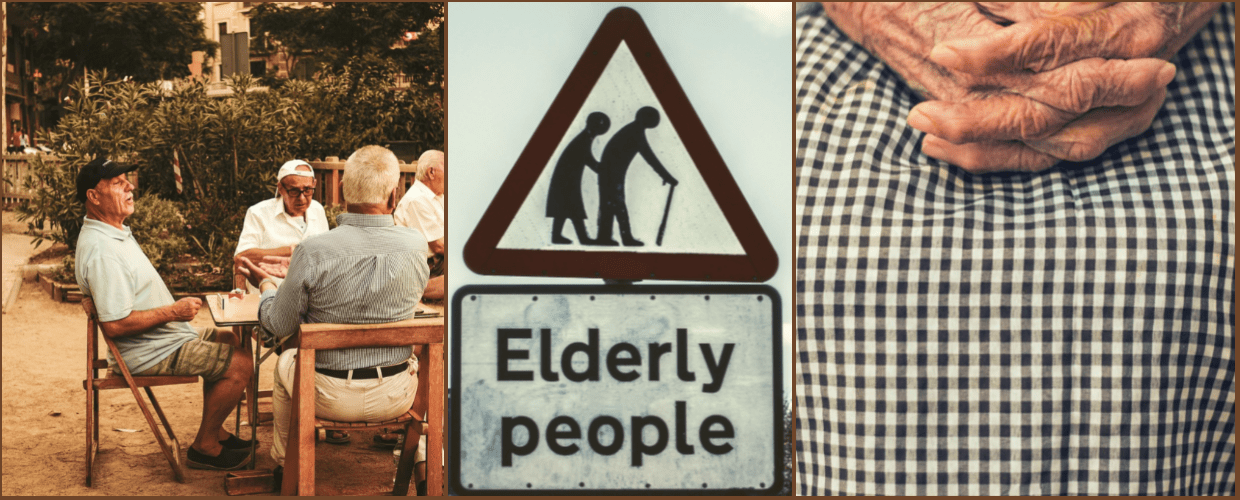 Elderly people