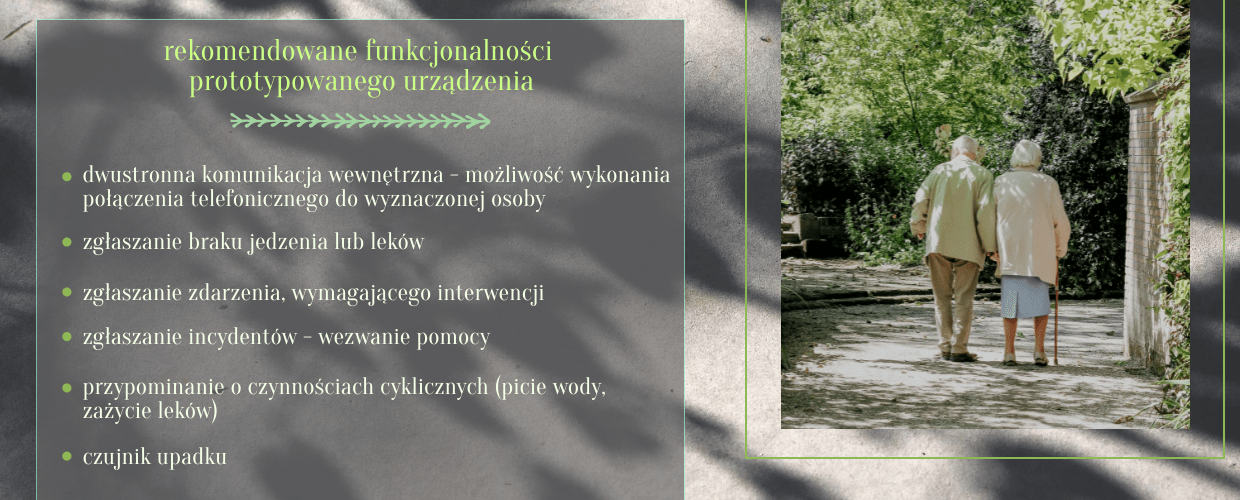 rekomendowane funkcjonalności prototypowanego urządzenia

- dwustronna komunikacja wewnętrzna – możliwość wykonania połączenia telefonicznego do wyznaczonej osoby
- zgłaszanie braku jedzenia lub leków
- zgłaszanie zdarzenia, wymagającego interwencji
- zgłaszanie incydentów – wezwanie pomocy
- przypominanie o czynnościach cyklicznych (picie wody, zażycie leków)
- czujnik upadku