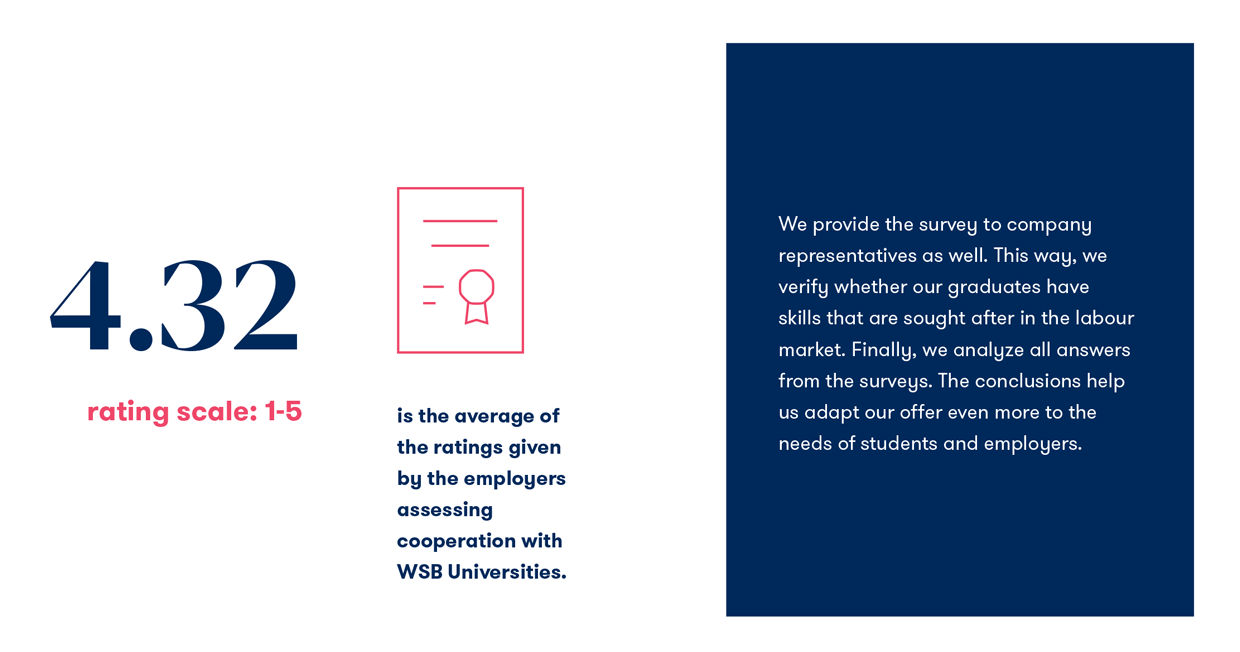 4.32

rating scale: 1-5

is the average of the ratings given by the employers assessing cooperation with WSB Universities.

We provide the survey to company representatives as well. This way, we verify whether our graduates have skills that are sought after in the labour market. Finally, we analyze all answers from the surveys. The conclusions help us adapt our offer even more to the needs of students and employers.