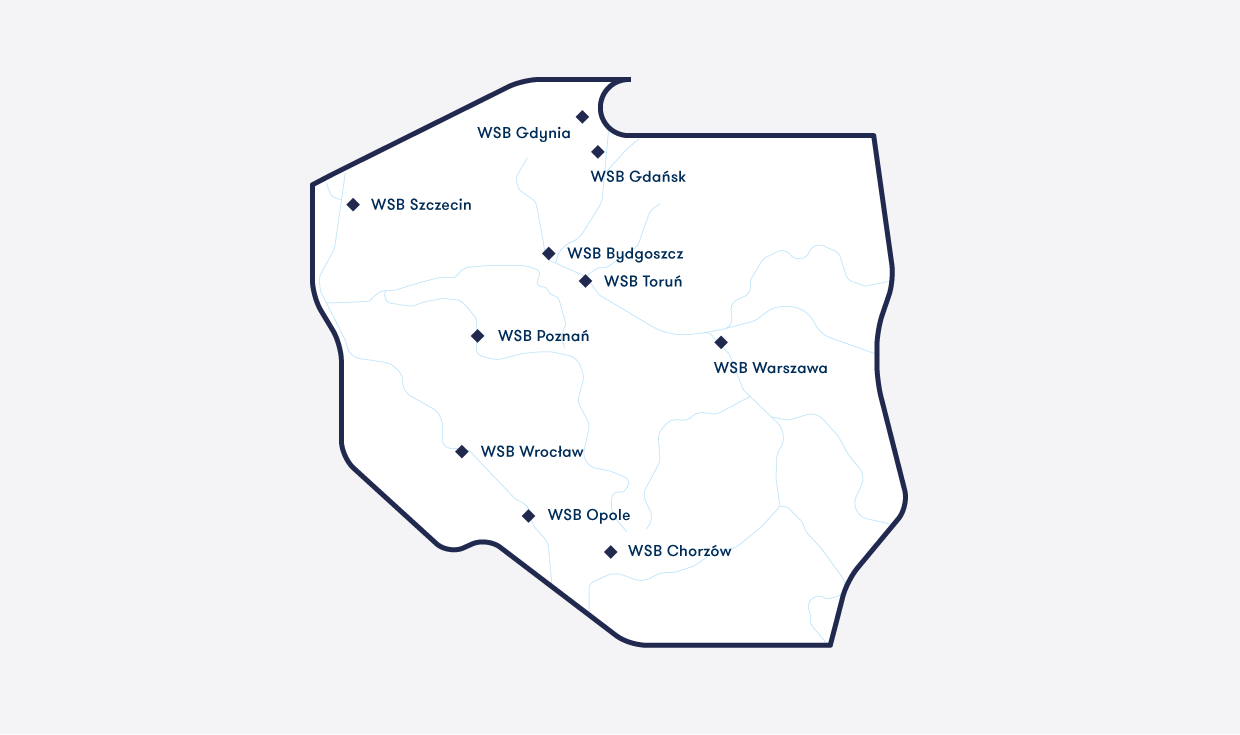 WSB Gdynia
WSB Gdańsk
WSB Szczecin
WSB Bydgoszcz
WSB Toruń
WSB Poznań
WSB Warszawa
WSB Wrocław
WSB Opole
WSB Chorzów