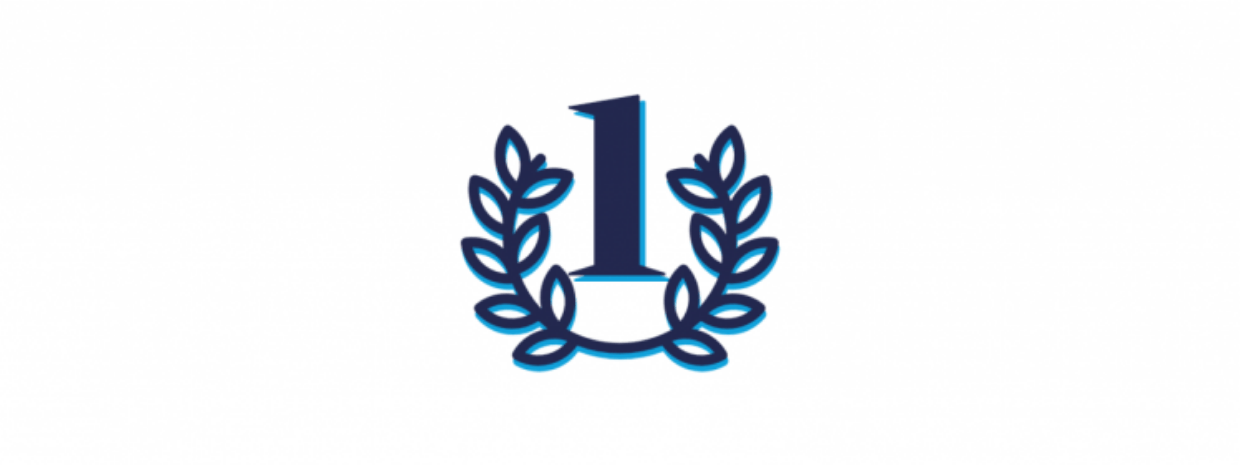 1